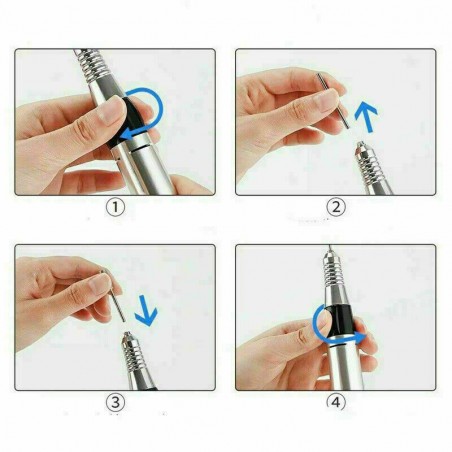 ①

②

③

④